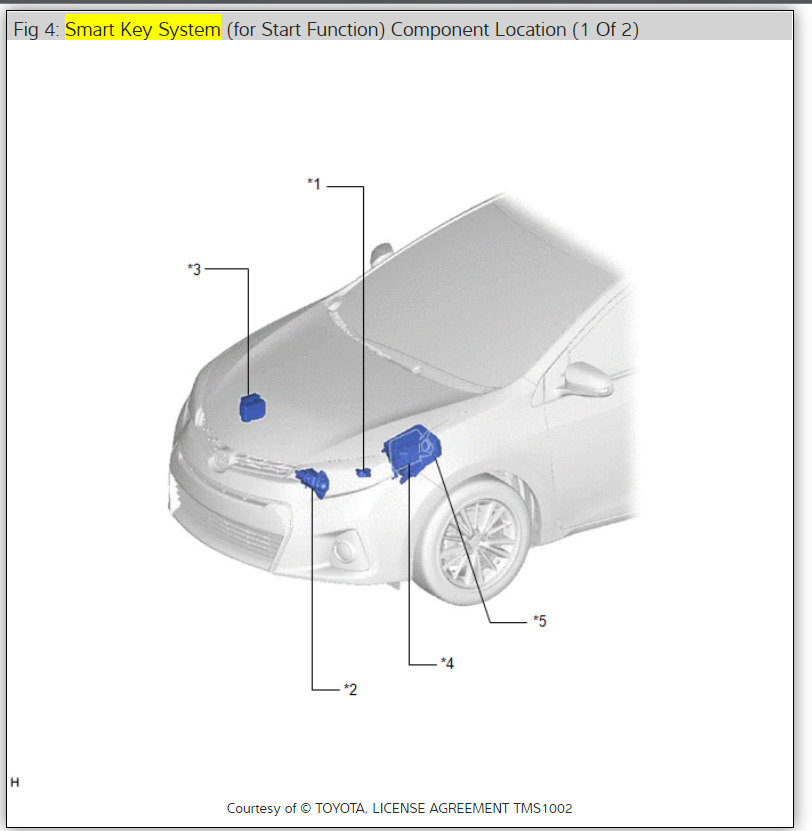 Fig 4: Smart Key System (for Start Function) Component Location (1 Of 2)

*1

*3

*5

*4

*2

H

Courtesy of © TOYOTA, LICENSE AGREEMENT TMS1002