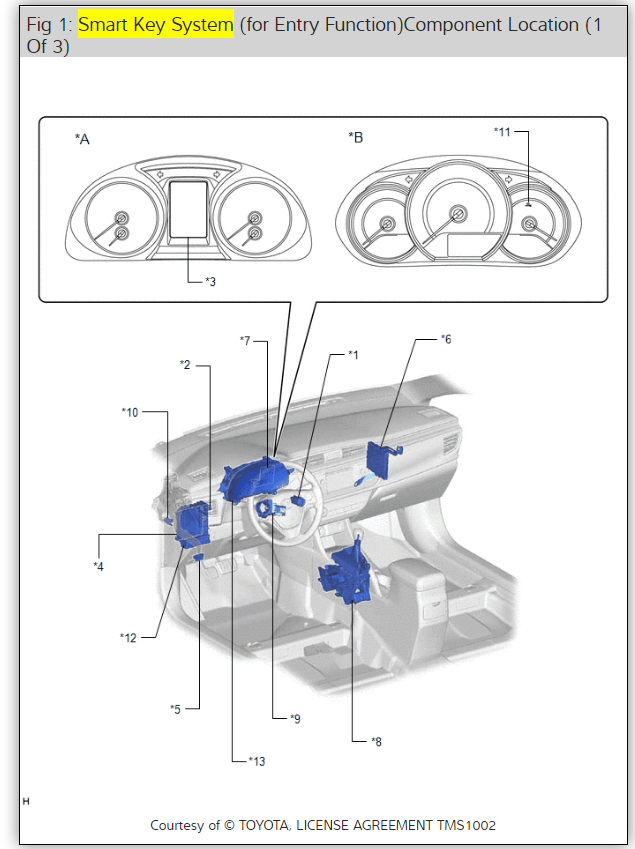 Fig 1: Smart Key System (for Entry Function)Component Location (1 Of 3)

*A

*B

*11

*3

*7

*1

*6

*2

*10

*4

*12

*5

*9

*8

*13

H

Courtesy of © TOYOTA, LICENSE AGREEMENT TMS1002