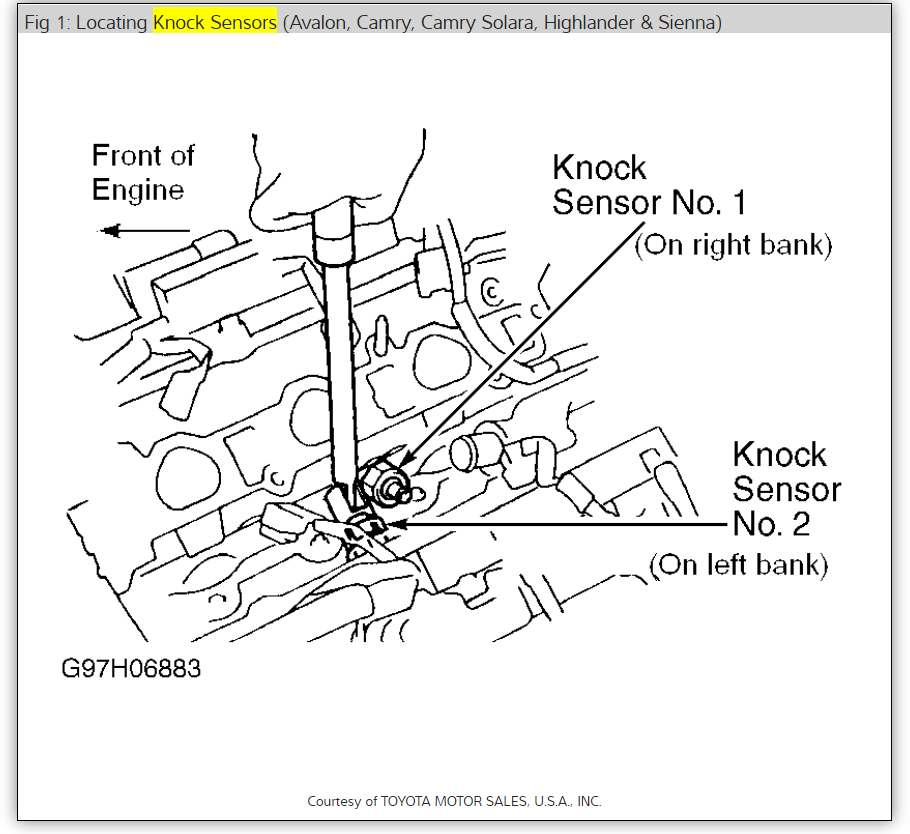 Fig 1: Locating Knock Sensors (Avalon, Camry, Camry Solara, Highlander & Sienna)

Front of Engine

Knock Sensor No. 1 (On right bank)

Knock Sensor No. 2 (On left bank)

G97H06883

Courtesy of TOYOTA MOTOR SALES, U.S.A., INC.