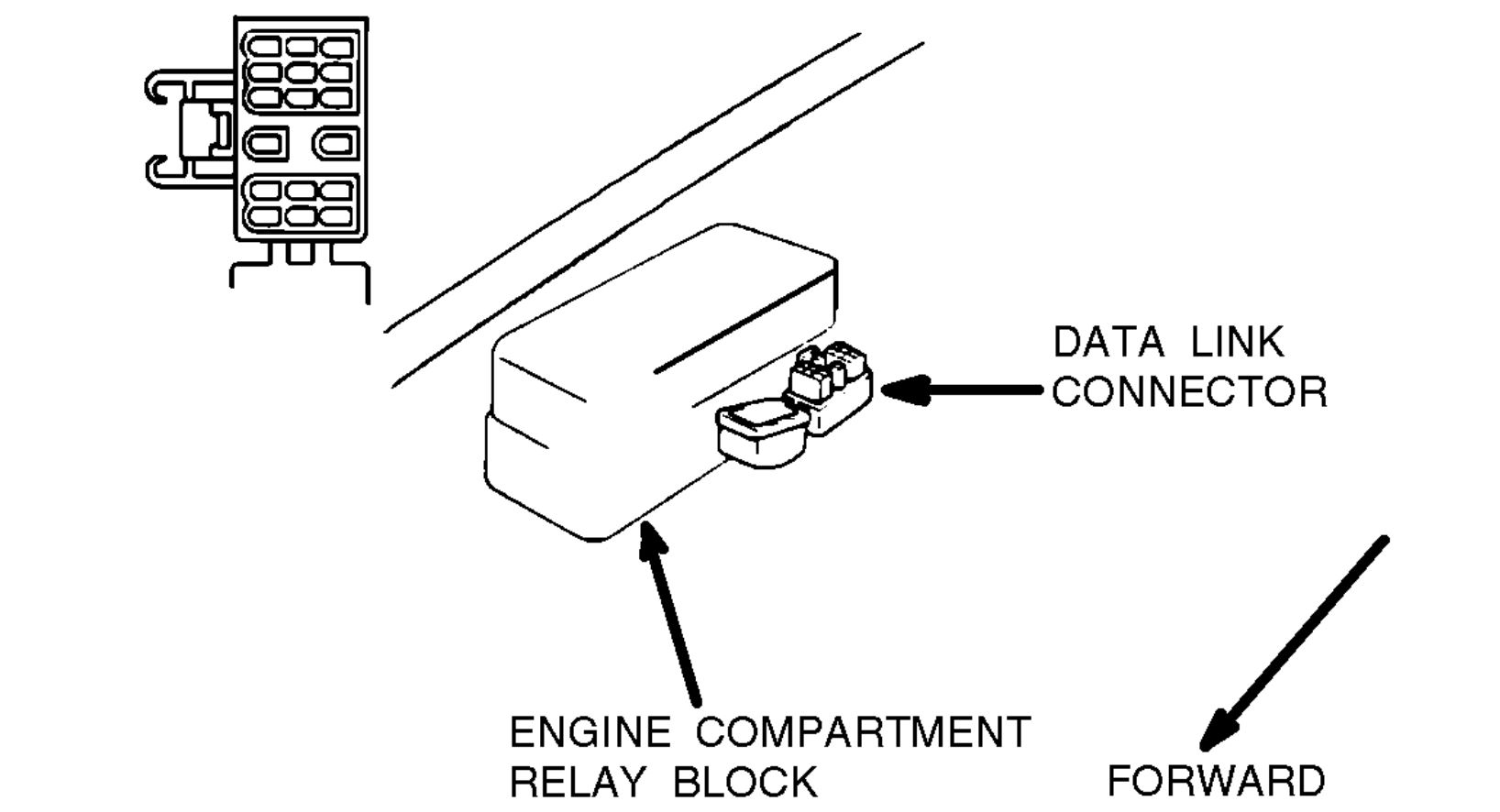 DATA LINK CONNECTOR

ENGINE COMPARTMENT RELAY BLOCK

FORWARD