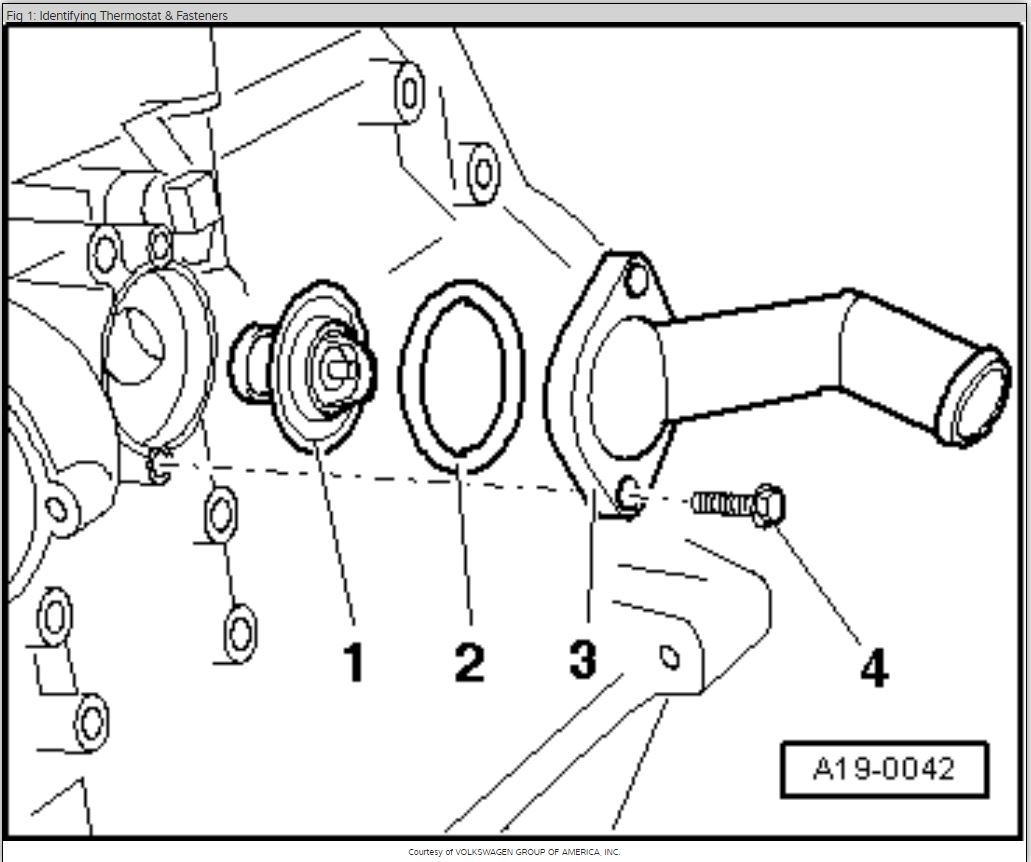 Fig 1: Identifying Thermostat & Fasteners

1
2
3
4

A19-0042

Courtesy of VOLKSWAGEN GROUP OF AMERICA, INC.