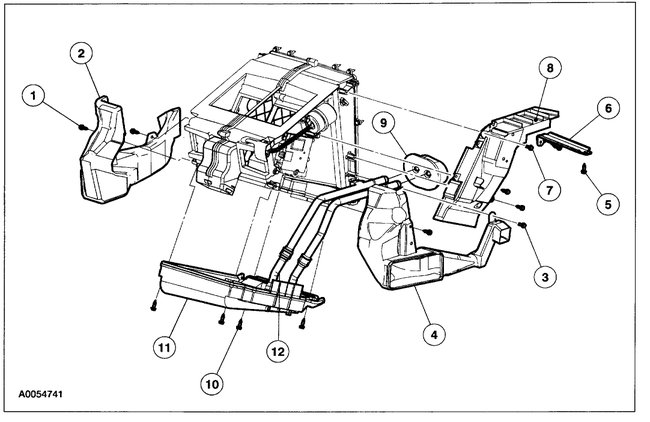 2
1
8
6
9
7
5
3
4
11
12
10
A0054741