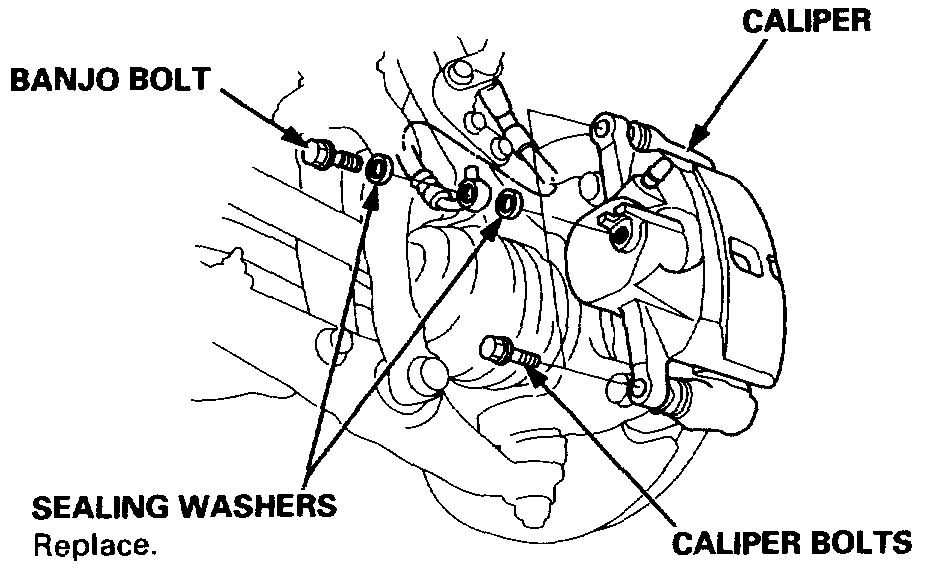 CALIPER

BANJO BOLT

SEALING WASHERS
Replace.

CALIPER BOLTS