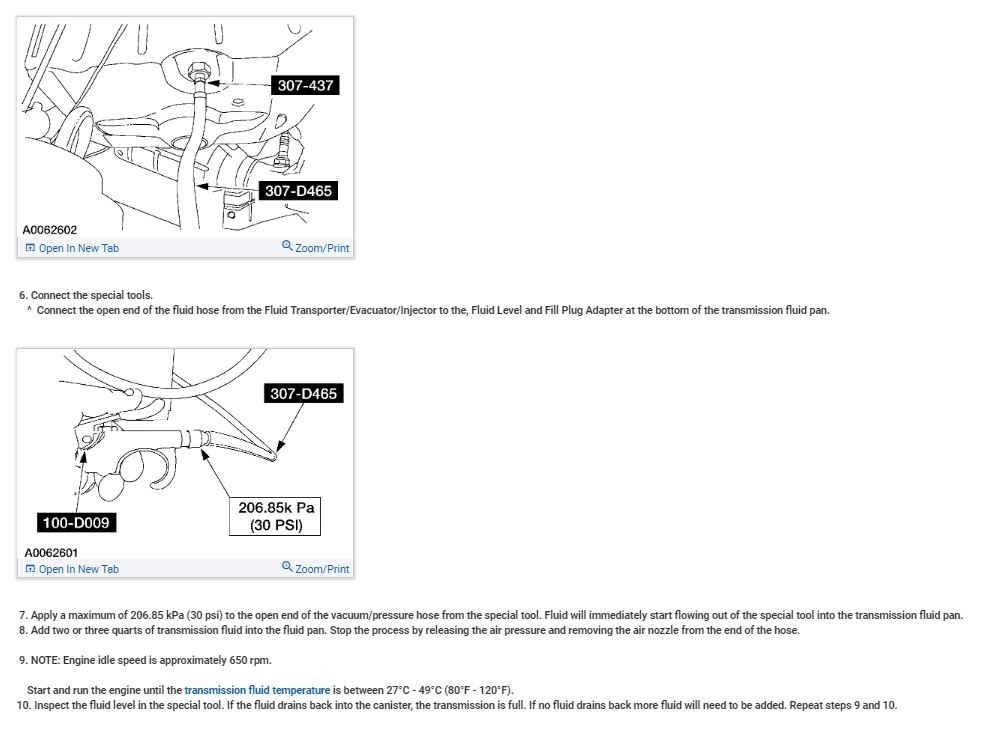 307-437

307-D465

A0062602

Open In New Tab

Zoom/Print

6. Connect the special tools.
^ Connect the open end of the fluid hose from the Fluid Transporter/Evacuator/Injector to the, Fluid Level and Fill Plug Adapter at the bottom of the transmission fluid pan.

307-D465

100-D009

206.85k Pa (30 PSI)

A0062601

Open In New Tab

Zoom/Print

7. Apply a maximum of 206.85 kPa (30 psi) to the open end of the vacuum/pressure hose from the special tool. Fluid will immediately start flowing out of the special tool into the transmission fluid pan.
8. Add two or three quarts of transmission fluid into the fluid pan. Stop the process by releasing the air pressure and removing the air nozzle from the end of the hose.

9. NOTE: Engine idle speed is approximately 650 rpm.

Start and run the engine until the transmission fluid temperature is between 27°C - 49°C (80°F - 120°F).
10. Inspect the fluid level in the special tool. If the fluid drains back into the canister, the transmission is full. If no fluid drains back more fluid will need to be added. Repeat steps 9 and 10.