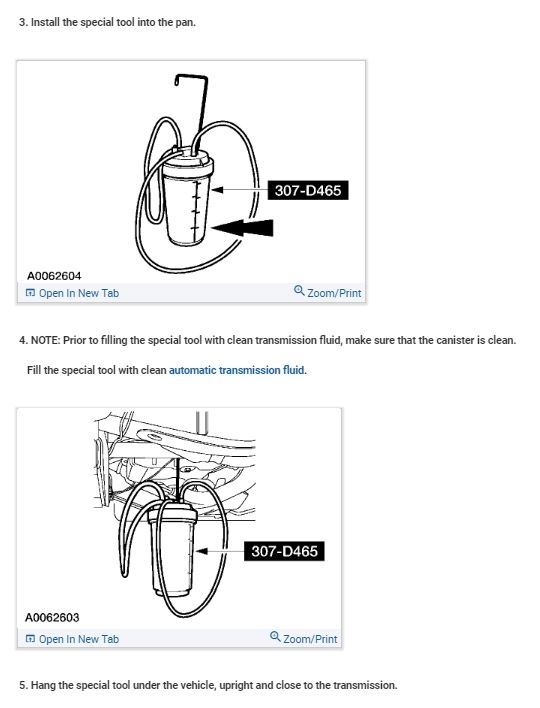 3. Install the special tool into the pan.

307-D465

A0062604

Open In New Tab

Zoom/Print

4. NOTE: Prior to filling the special tool with clean transmission fluid, make sure that the canister is clean.

Fill the special tool with clean automatic transmission fluid.

307-D465

A0062603

Open In New Tab

Zoom/Print

5. Hang the special tool under the vehicle, upright and close to the transmission.