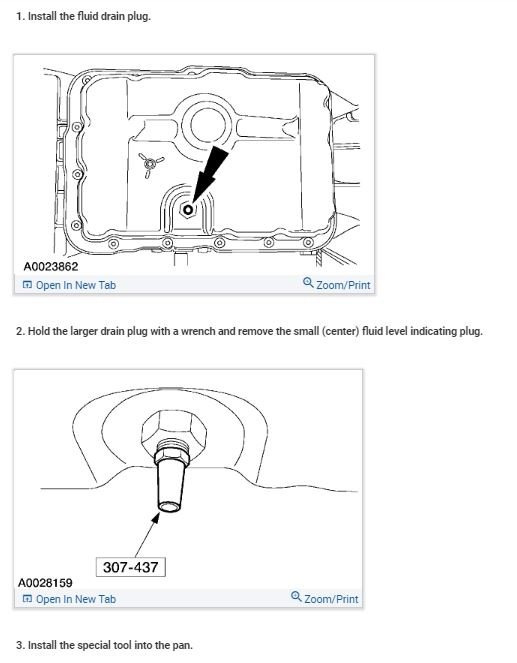 1. Install the fluid drain plug.

A0023862

Open In New Tab

Zoom/Print

2. Hold the larger drain plug with a wrench and remove the small (center) fluid level indicating plug.

307-437

A0028159

Open In New Tab

Zoom/Print

3. Install the special tool into the pan.