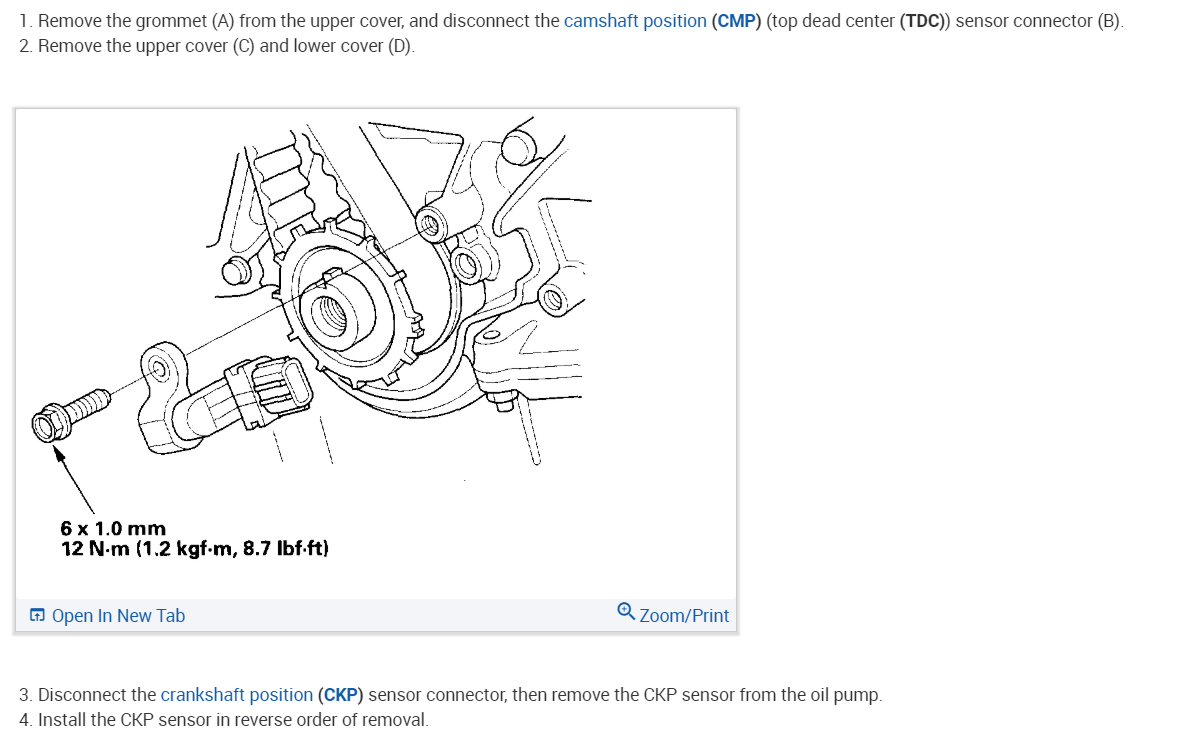 1. Remove the grommet (A) from the upper cover, and disconnect the camshaft position (CMP) (top dead center (TDC)) sensor connector (B).
2. Remove the upper cover (C) and lower cover (D).

6 x 1.0 mm
12 N·m (1.2 kgf·m, 8.7 lbf·ft)

Open In New Tab

Zoom/Print

3. Disconnect the crankshaft position (CKP) sensor connector, then remove the CKP sensor from the oil pump.
4. Install the CKP sensor in reverse order of removal.