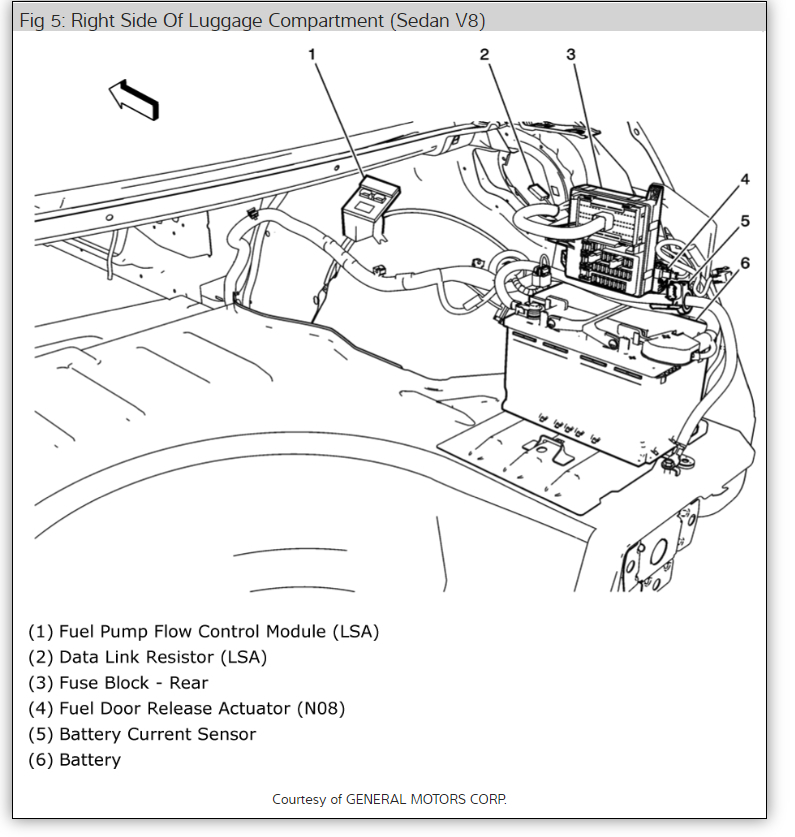 Fig 5: Right Side Of Luggage Compartment (Sedan V8)

1
2
3
4
5
6

(1) Fuel Pump Flow Control Module (LSA)
(2) Data Link Resistor (LSA)
(3) Fuse Block - Rear
(4) Fuel Door Release Actuator (N08)
(5) Battery Current Sensor
(6) Battery

Courtesy of GENERAL MOTORS CORP.