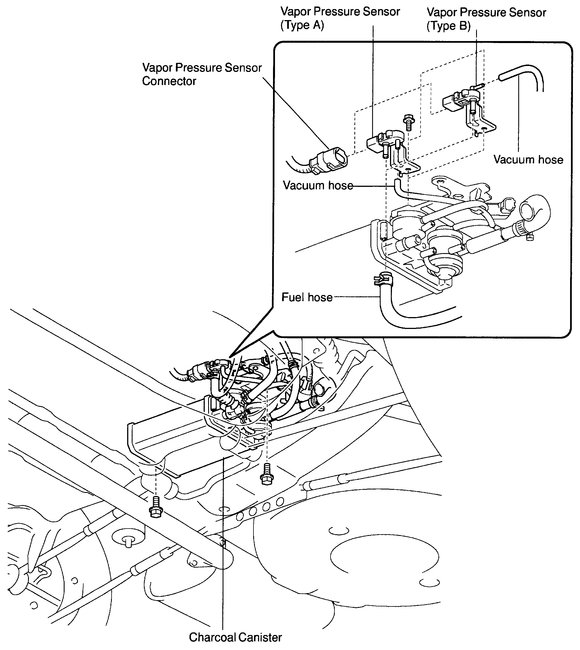 Vapor Pressure Sensor (Type A)

Vapor Pressure Sensor (Type B)

Vapor Pressure Sensor Connector

Vacuum hose

Vacuum hose

Fuel hose

Charcoal Canister