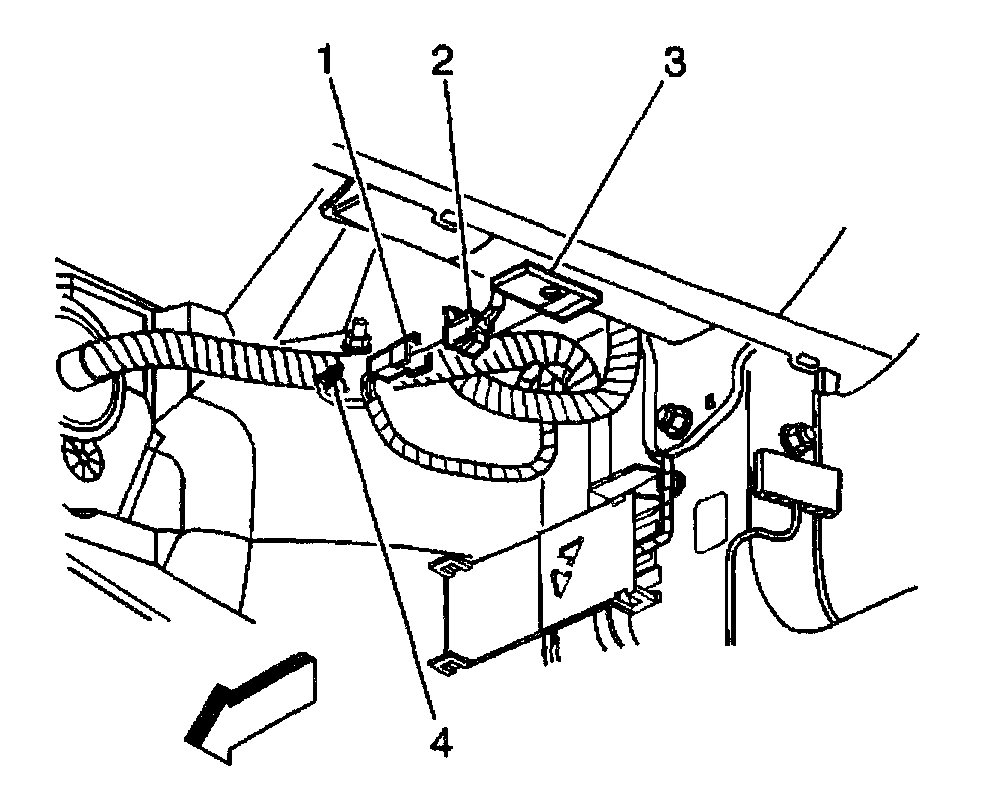 1
2
3
4