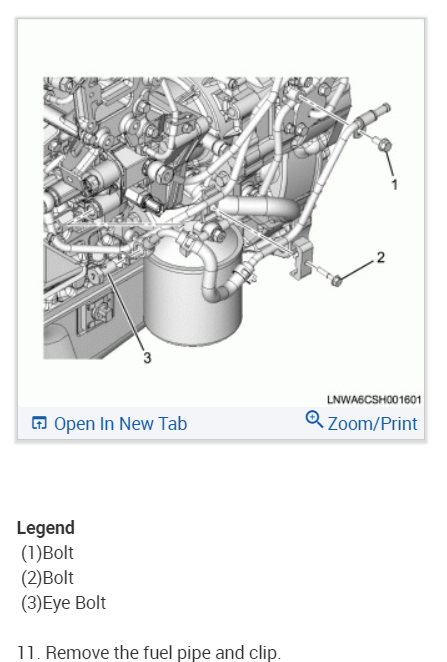 1
2
3
LNWA6CSH001601
Open In New Tab
Zoom/Print

Legend
(1)Bolt
(2)Bolt
(3)Eye Bolt

11. Remove the fuel pipe and clip.