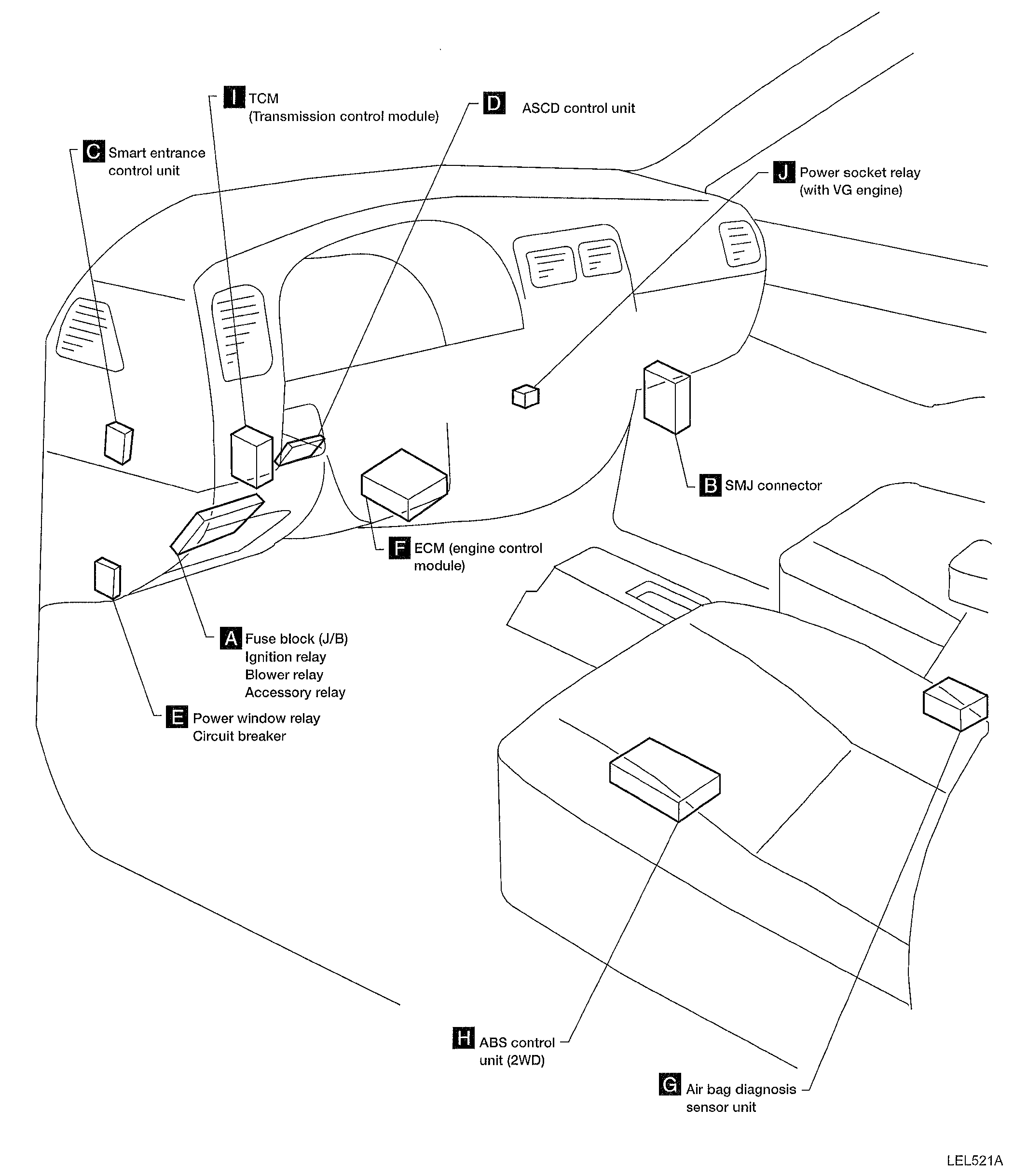 I TCM
(Transmission control module)

D ASCD control unit

C Smart entrance control unit

J Power socket relay
(with VG engine)

B SMJ connector

F ECM (engine control module)

A Fuse block (J/B)
Ignition relay
Blower relay
Accessory relay

E Power window relay
Circuit breaker

H ABS control unit (2WD)

G Air bag diagnosis sensor unit

LEL521A