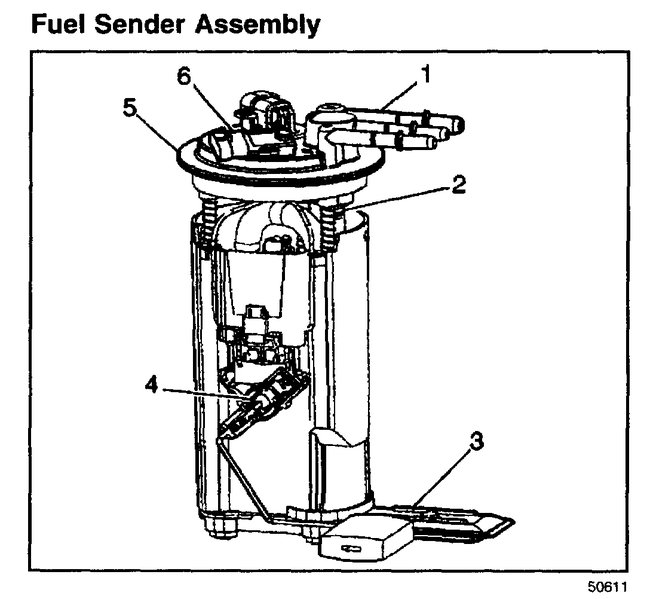 Fuel Sender Assembly

6
1
5
2
4
3

50611