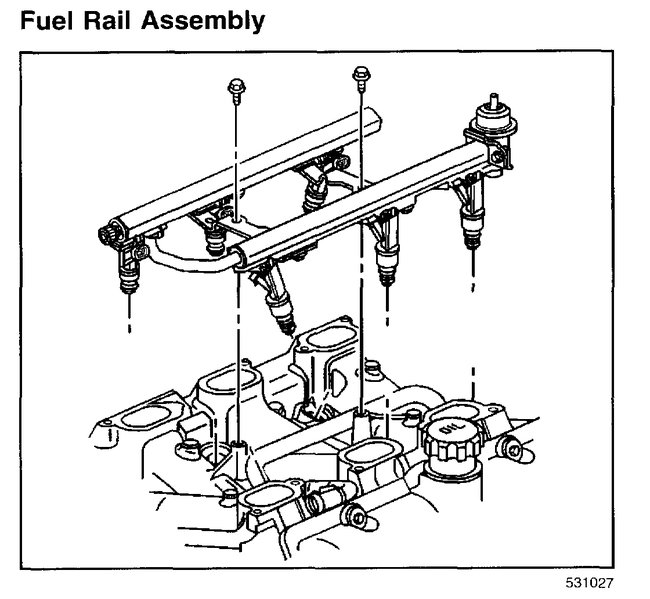 Fuel Rail Assembly

OIL

531027