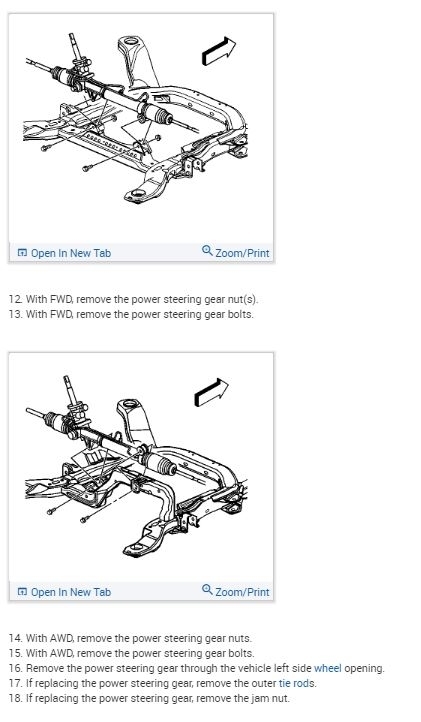 Open In New Tab

Zoom/Print

12. With FWD, remove the power steering gear nut(s).
13. With FWD, remove the power steering gear bolts.

Open In New Tab

Zoom/Print

14. With AWD, remove the power steering gear nuts.
15. With AWD, remove the power steering gear bolts.
16. Remove the power steering gear through the vehicle left side wheel opening.
17. If replacing the power steering gear, remove the outer tie rods.
18. If replacing the power steering gear, remove the jam nut.