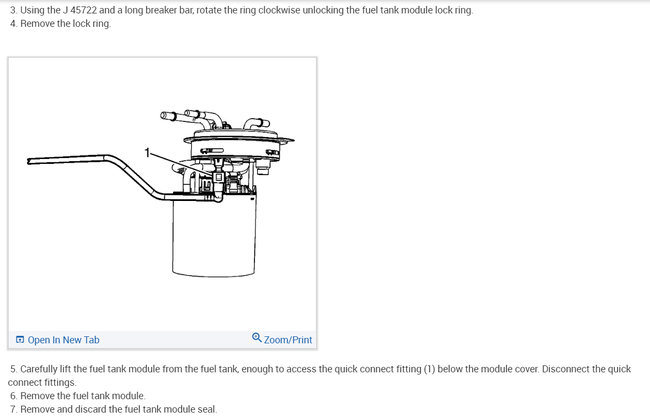 3. Using the J 45722 and a long breaker bar, rotate the ring clockwise unlocking the fuel tank module lock ring.
4. Remove the lock ring.

1

Open In New Tab
Zoom/Print

5. Carefully lift the fuel tank module from the fuel tank, enough to access the quick connect fitting (1) below the module cover. Disconnect the quick connect fittings.
6. Remove the fuel tank module.
7. Remove and discard the fuel tank module seal.