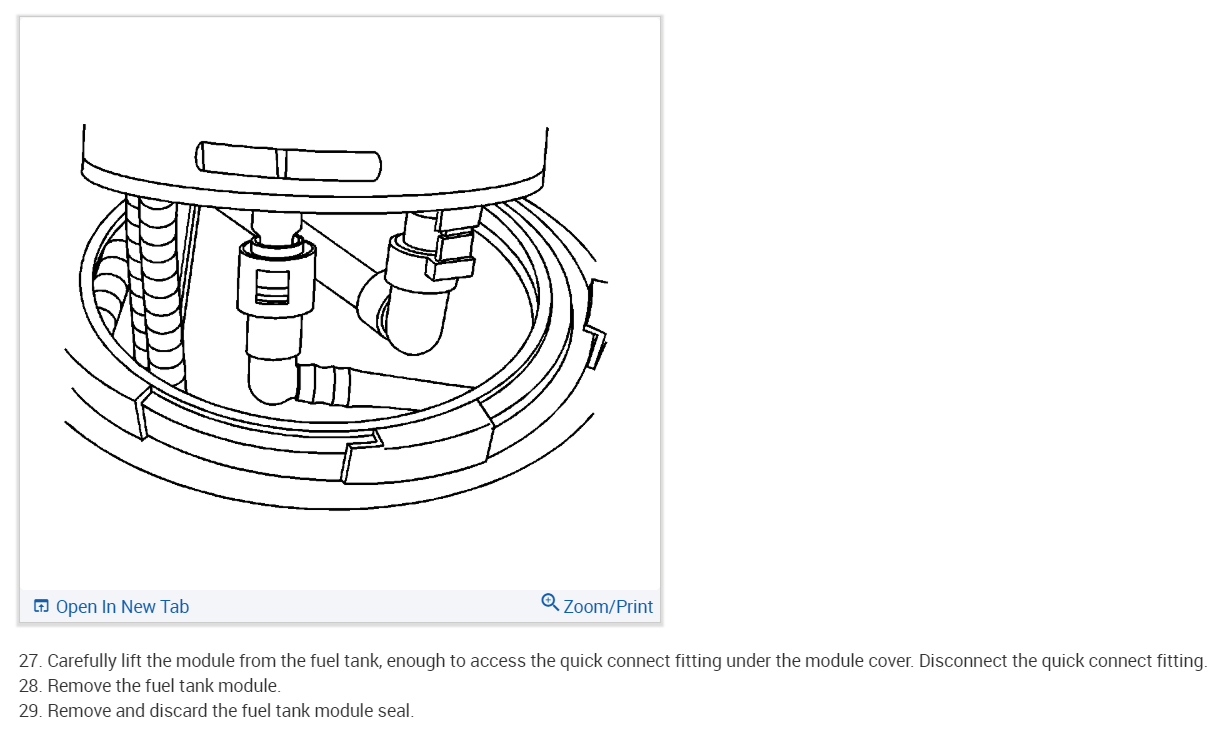 Open In New Tab

Zoom/Print

27. Carefully lift the module from the fuel tank, enough to access the quick connect fitting under the module cover. Disconnect the quick connect fitting.
28. Remove the fuel tank module.
29. Remove and discard the fuel tank module seal.