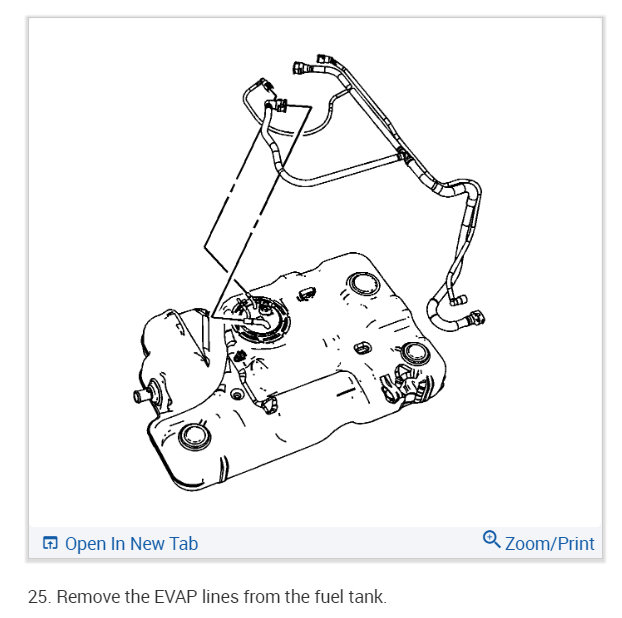 Open In New Tab

Zoom/Print

25. Remove the EVAP lines from the fuel tank.