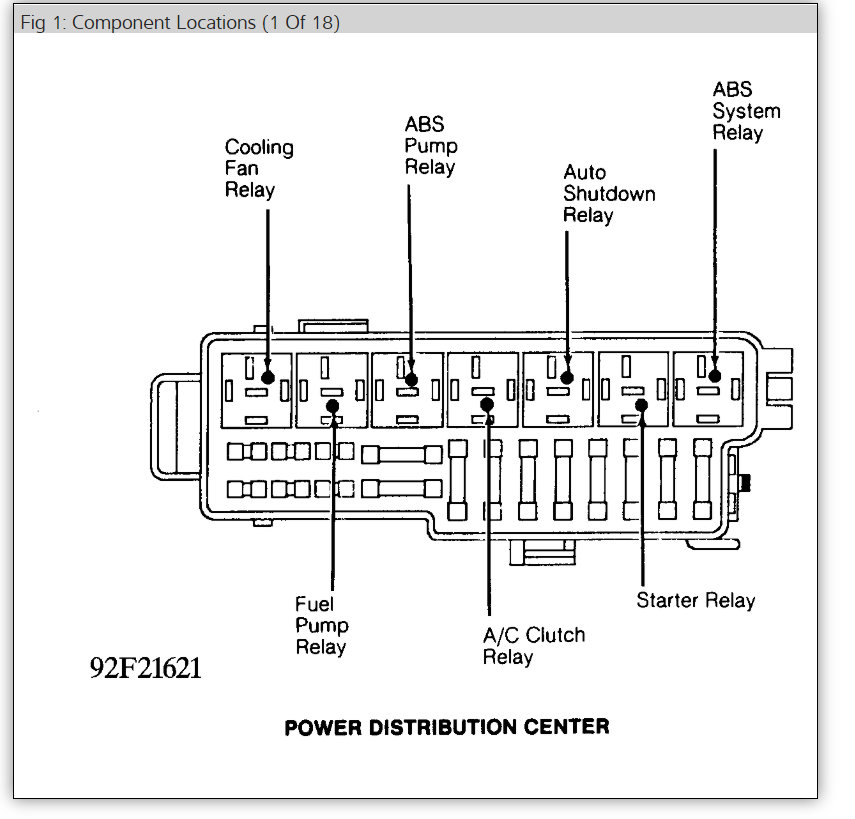 Fig 1: Component Locations (1 Of 18)

Cooling Fan Relay

ABS Pump Relay

Auto Shutdown Relay

ABS System Relay

Fuel Pump Relay

A/C Clutch Relay

Starter Relay

92F21621

POWER DISTRIBUTION CENTER