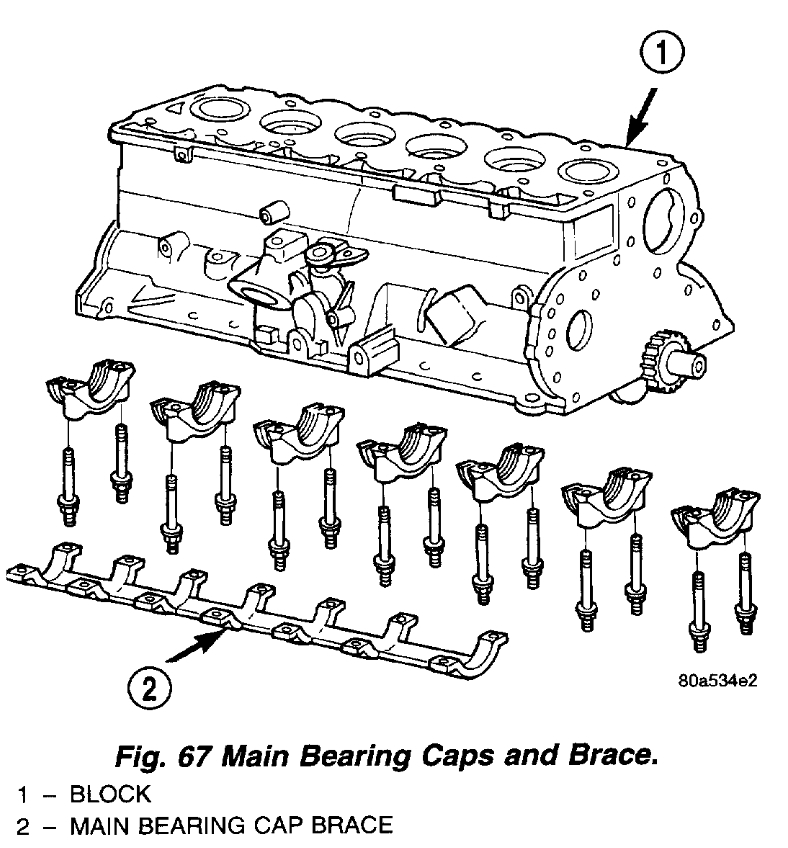 1

2

80a534e2

Fig. 67 Main Bearing Caps and Brace.

1 – BLOCK
2 – MAIN BEARING CAP BRACE