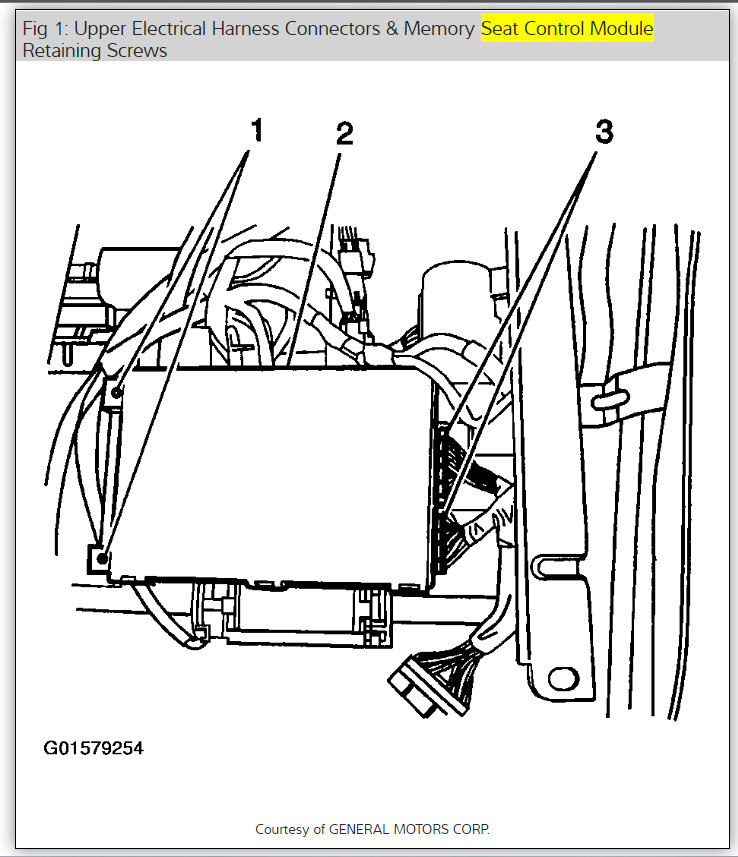 Fig 1: Upper Electrical Harness Connectors & Memory Seat Control Module Retaining Screws

1
2
3

G01579254

Courtesy of GENERAL MOTORS CORP.