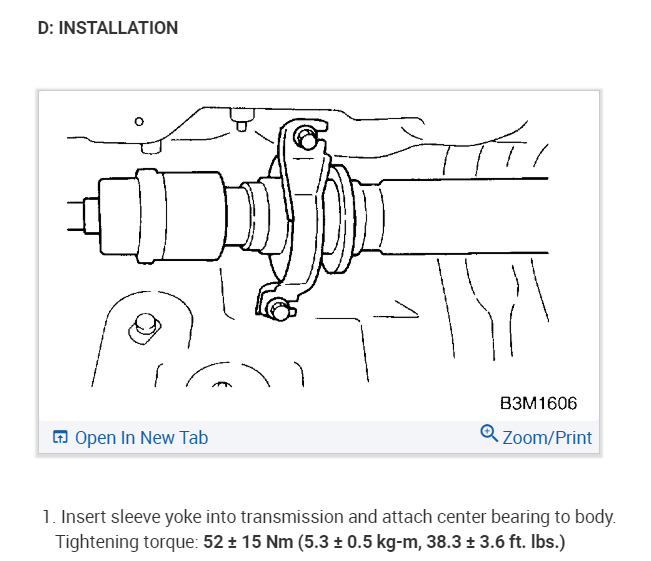 D: INSTALLATION

B3M1606

Open In New Tab

Zoom/Print

1. Insert sleeve yoke into transmission and attach center bearing to body.
Tightening torque: 52 ± 15 Nm (5.3 ± 0.5 kg-m, 38.3 ± 3.6 ft. lbs.)