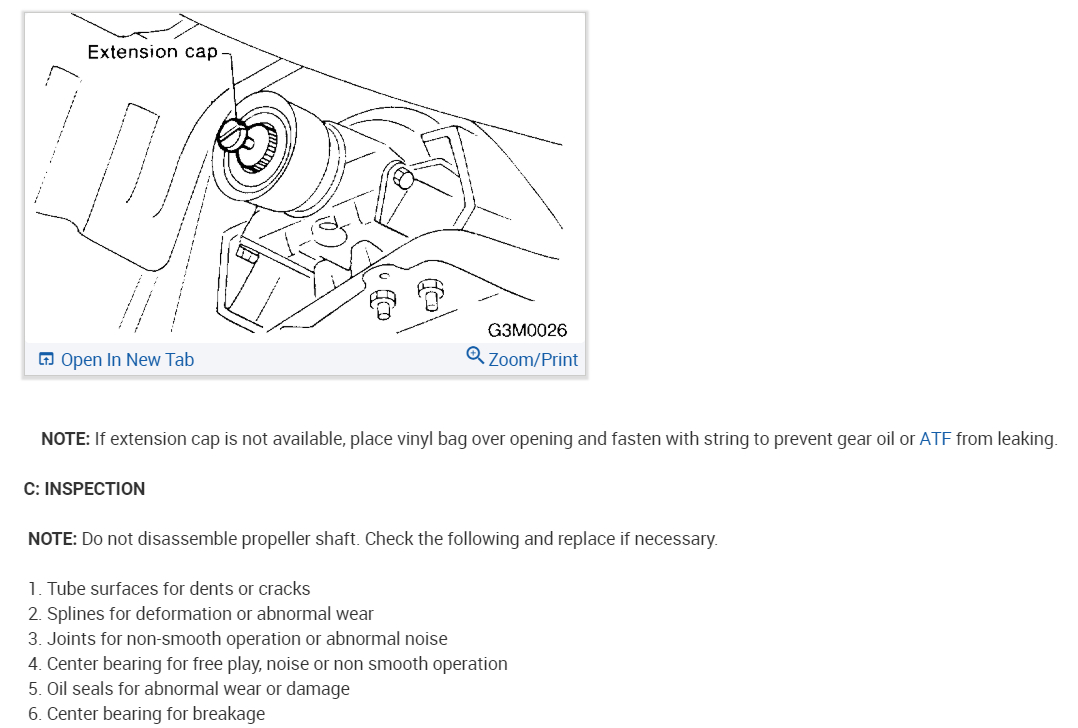 Extension cap

G3M0026

Open In New Tab

Zoom/Print

NOTE: If extension cap is not available, place vinyl bag over opening and fasten with string to prevent gear oil or ATF from leaking.

C: INSPECTION

NOTE: Do not disassemble propeller shaft. Check the following and replace if necessary.

1. Tube surfaces for dents or cracks
2. Splines for deformation or abnormal wear
3. Joints for non-smooth operation or abnormal noise
4. Center bearing for free play, noise or non smooth operation
5. Oil seals for abnormal wear or damage
6. Center bearing for breakage