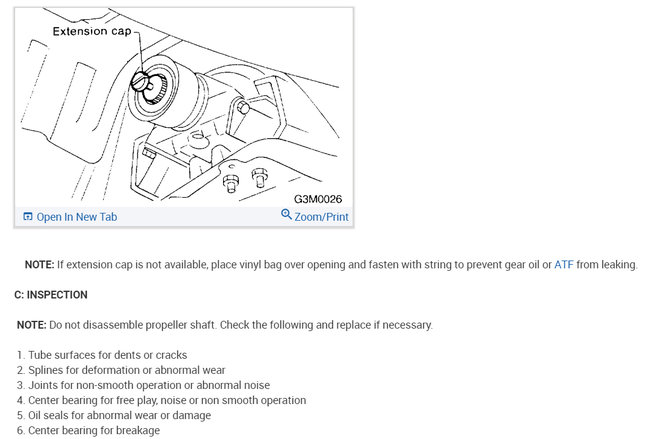 Extension cap

G3M0026

Open In New Tab

Zoom/Print

NOTE: If extension cap is not available, place vinyl bag over opening and fasten with string to prevent gear oil or ATF from leaking.

C: INSPECTION

NOTE: Do not disassemble propeller shaft. Check the following and replace if necessary.

1. Tube surfaces for dents or cracks
2. Splines for deformation or abnormal wear
3. Joints for non-smooth operation or abnormal noise
4. Center bearing for free play, noise or non smooth operation
5. Oil seals for abnormal wear or damage
6. Center bearing for breakage