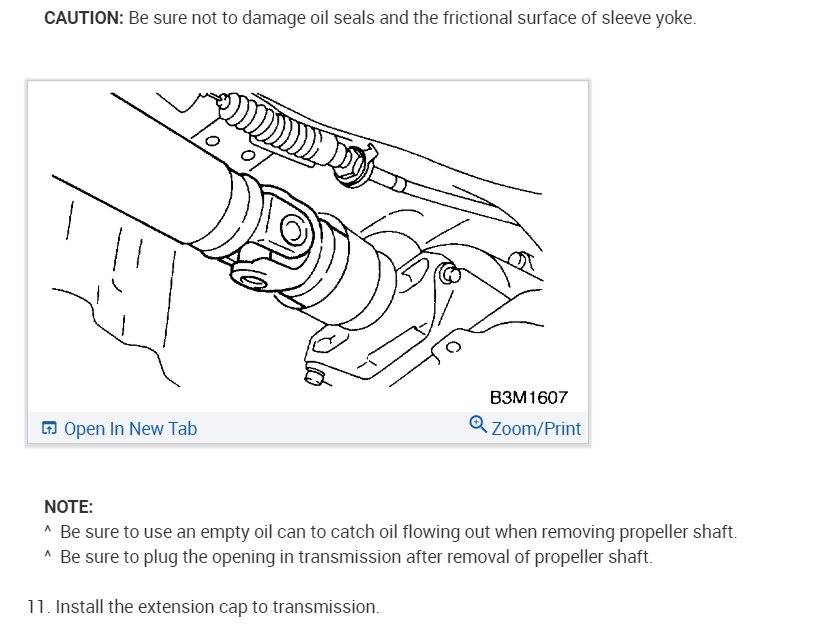 CAUTION: Be sure not to damage oil seals and the frictional surface of sleeve yoke.

B3M1607

Open In New Tab Zoom/Print

NOTE:
^ Be sure to use an empty oil can to catch oil flowing out when removing propeller shaft.
^ Be sure to plug the opening in transmission after removal of propeller shaft.

11. Install the extension cap to transmission.