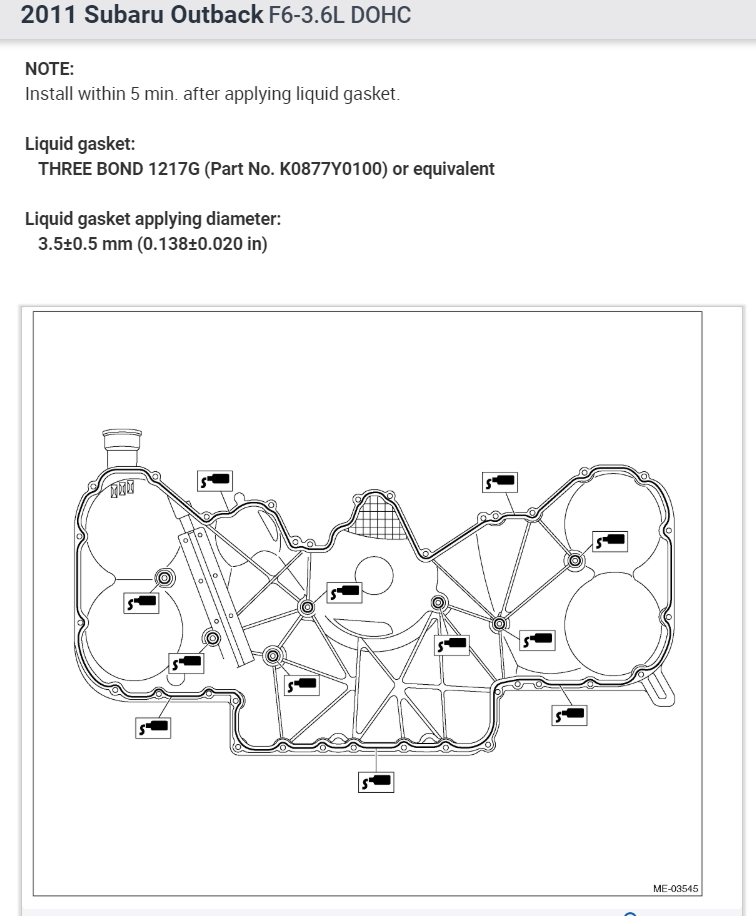 2011 Subaru Outback F6-3.6L DOHC

NOTE:
Install within 5 min. after applying liquid gasket.

Liquid gasket:
THREE BOND 1217G (Part No. K0877Y0100) or equivalent

Liquid gasket applying diameter:
3.5±0.5 mm (0.138±0.020 in)

ME-03545