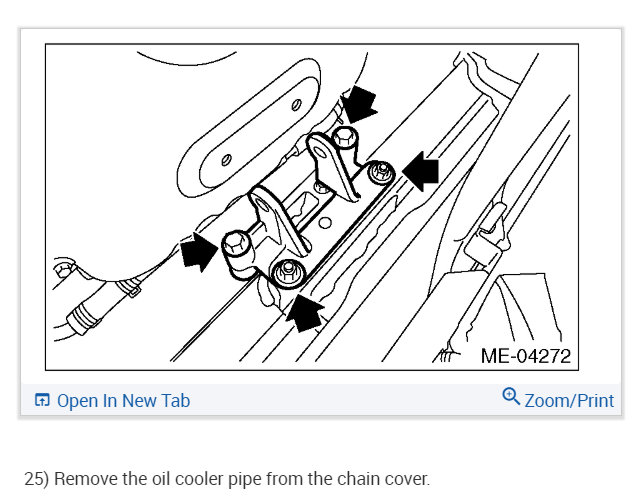 ME-04272

Open In New Tab

Zoom/Print

25) Remove the oil cooler pipe from the chain cover.