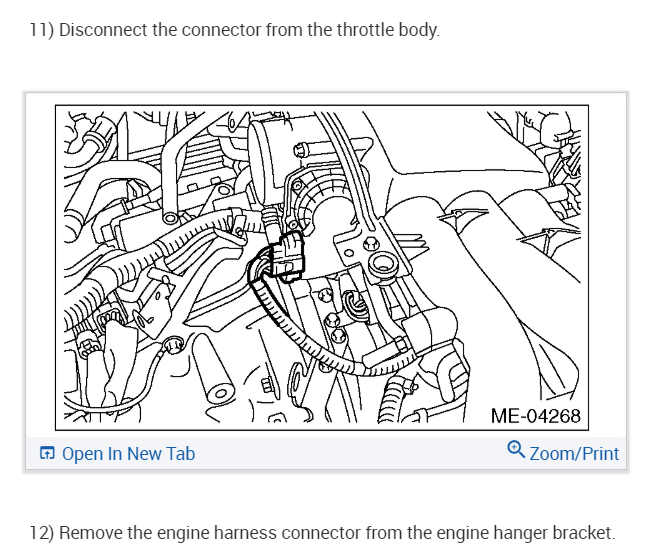 11) Disconnect the connector from the throttle body.

ME-04268

Open In New Tab

Zoom/Print

12) Remove the engine harness connector from the engine hanger bracket.