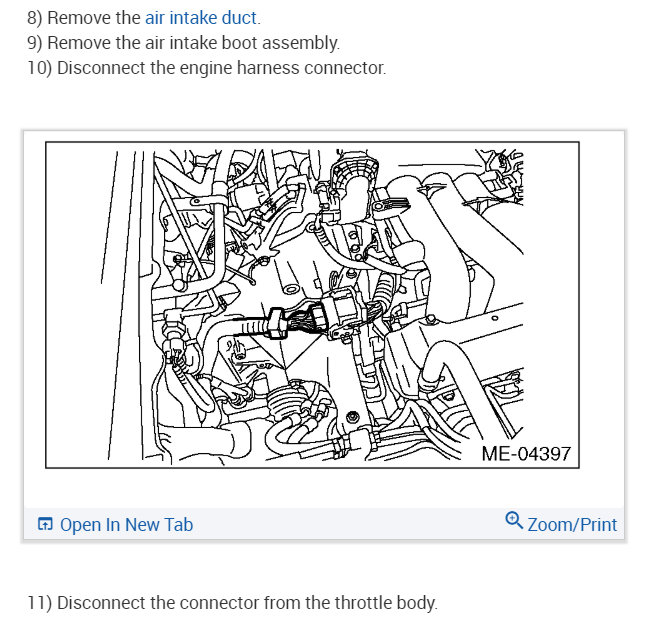 8) Remove the air intake duct.
9) Remove the air intake boot assembly.
10) Disconnect the engine harness connector.

ME-04397

Open In New Tab
Zoom/Print

11) Disconnect the connector from the throttle body.