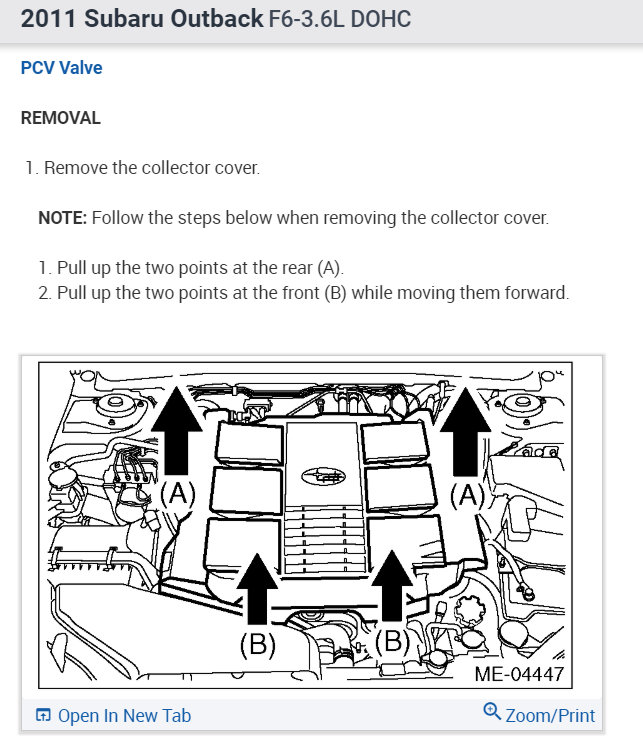 2011 Subaru Outback F6-3.6L DOHC

PCV Valve

REMOVAL

1. Remove the collector cover.

NOTE: Follow the steps below when removing the collector cover.

1. Pull up the two points at the rear (A).
2. Pull up the two points at the front (B) while moving them forward.

(A)
(A)
(B)
(B)
ME-04447

Open In New Tab
Zoom/Print