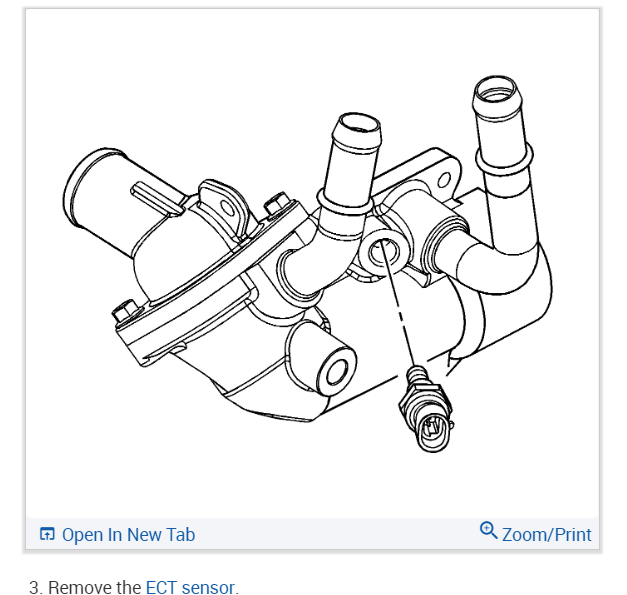 Open In New Tab

Zoom/Print

3. Remove the ECT sensor.