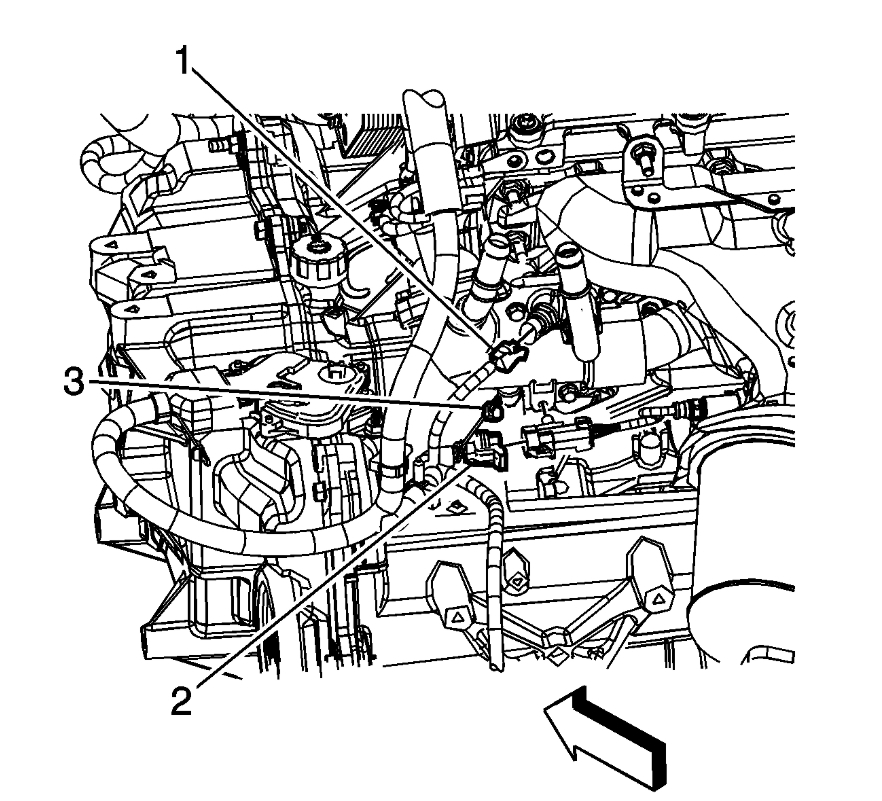 1
3
2