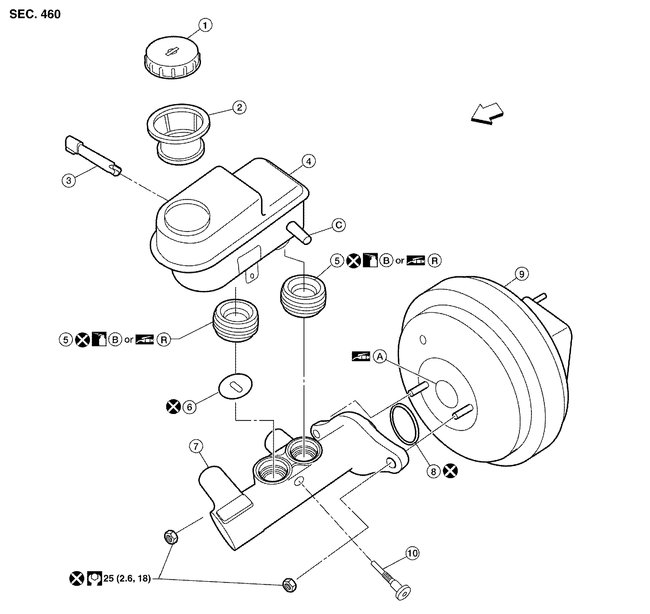 SEC. 460

1

2

3

4

C

5 B or R

9

5 B or R

A

6

7

8

10

25 (2.6, 18)