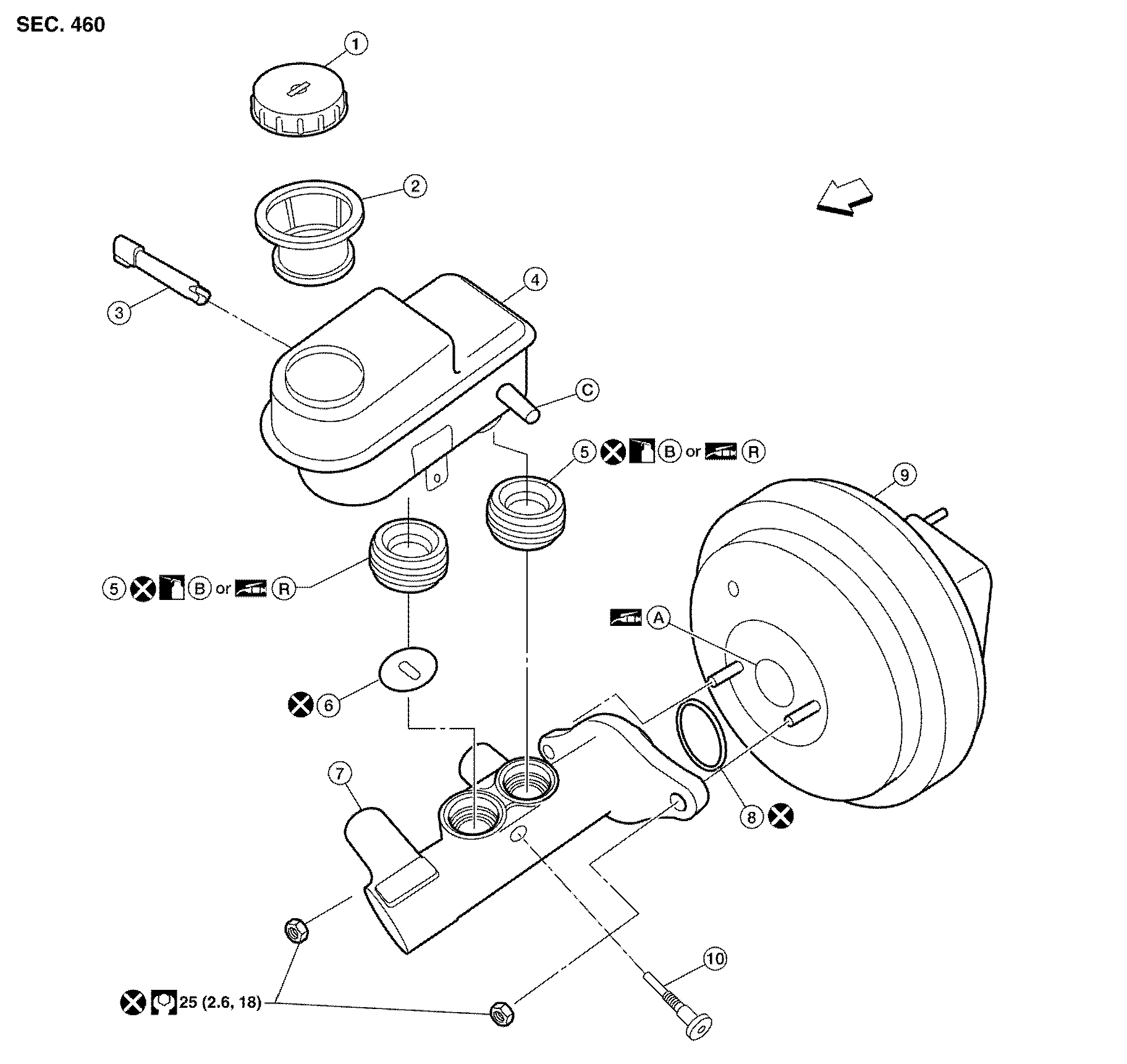 SEC. 460

1

2

3

4

C

5 B or R

9

5 B or R

A

6

7

8

10

25 (2.6, 18)