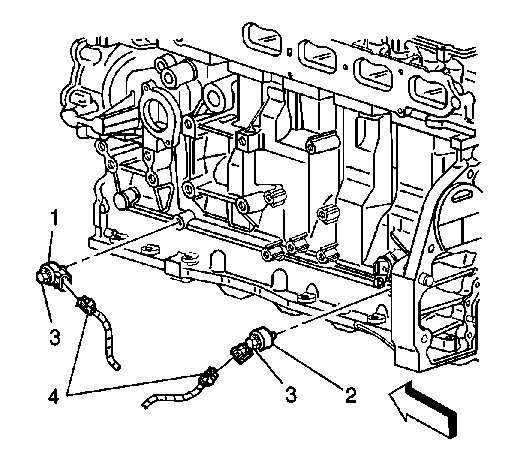 1
3
4
3
2