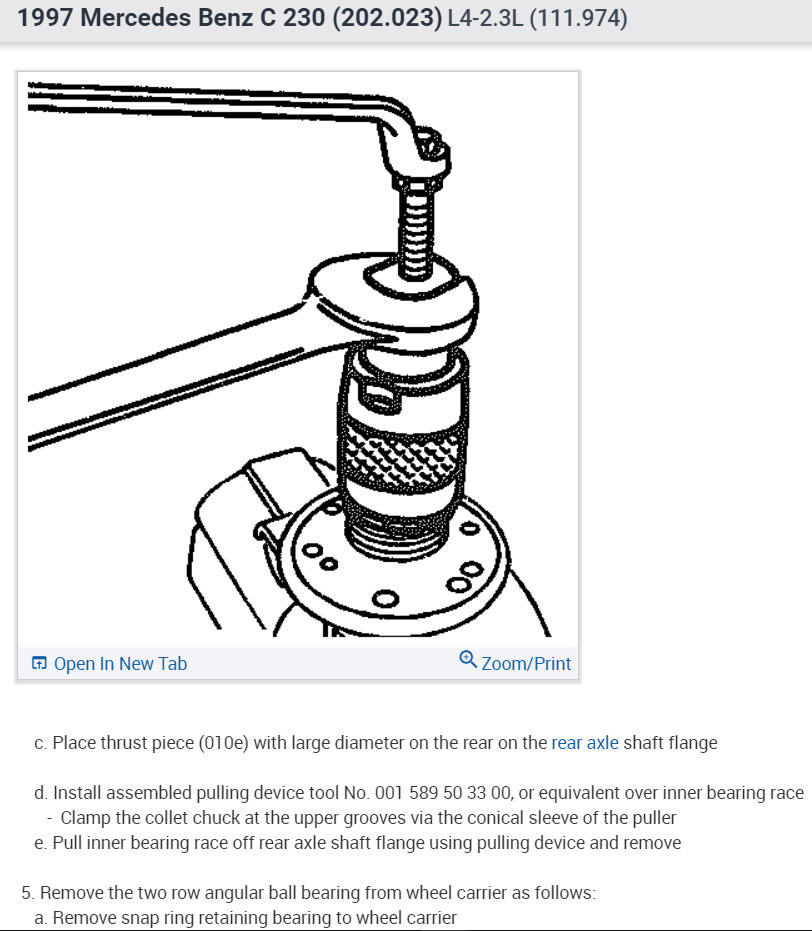 1997 Mercedes Benz C 230 (202.023) L4-2.3L (111.974)

Open In New Tab

Zoom/Print

c. Place thrust piece (010e) with large diameter on the rear on the rear axle shaft flange

d. Install assembled pulling device tool No. 001 589 50 33 00, or equivalent over inner bearing race
- Clamp the collet chuck at the upper grooves via the conical sleeve of the puller
e. Pull inner bearing race off rear axle shaft flange using pulling device and remove

5. Remove the two row angular ball bearing from wheel carrier as follows:
a. Remove snap ring retaining bearing to wheel carrier