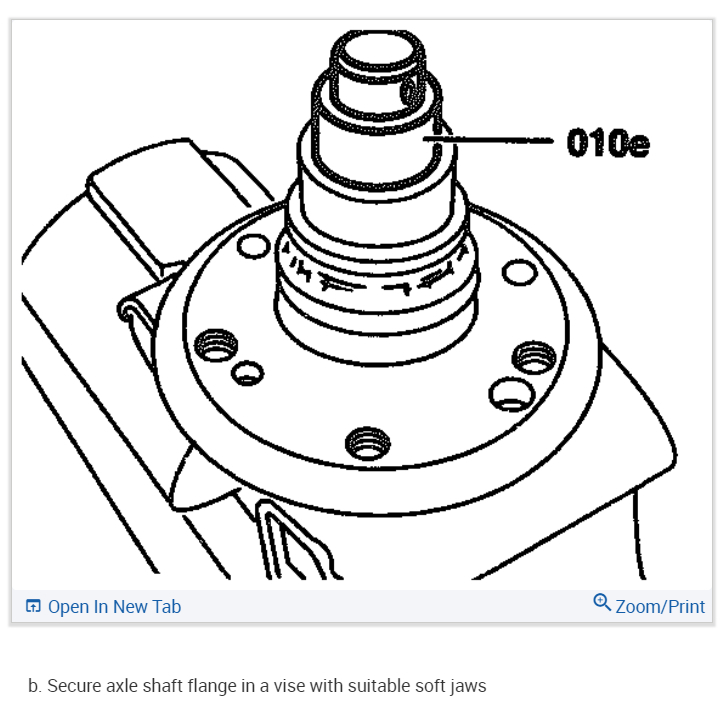 010e

Open In New Tab

Zoom/Print

b. Secure axle shaft flange in a vise with suitable soft jaws