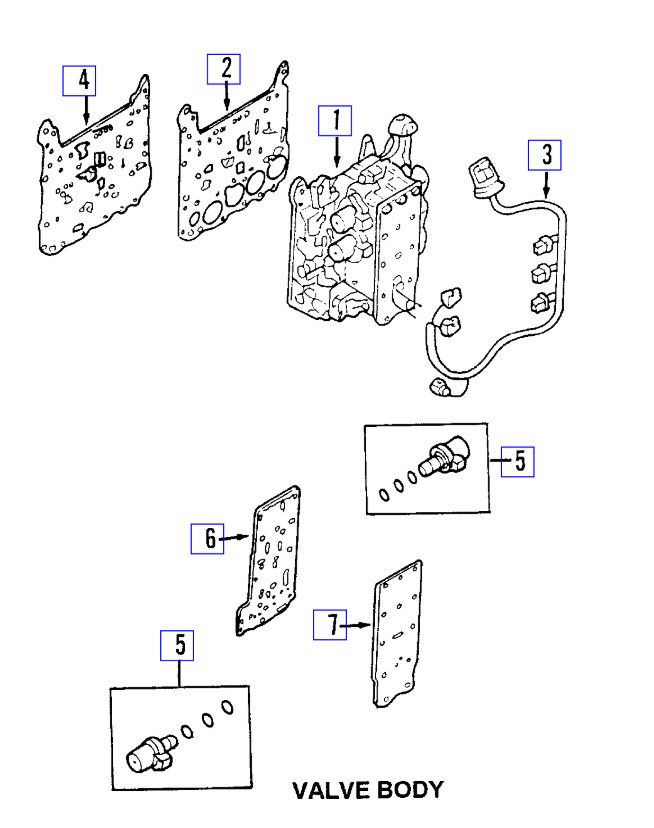 4

2

1

3

5

6

7

5

VALVE BODY