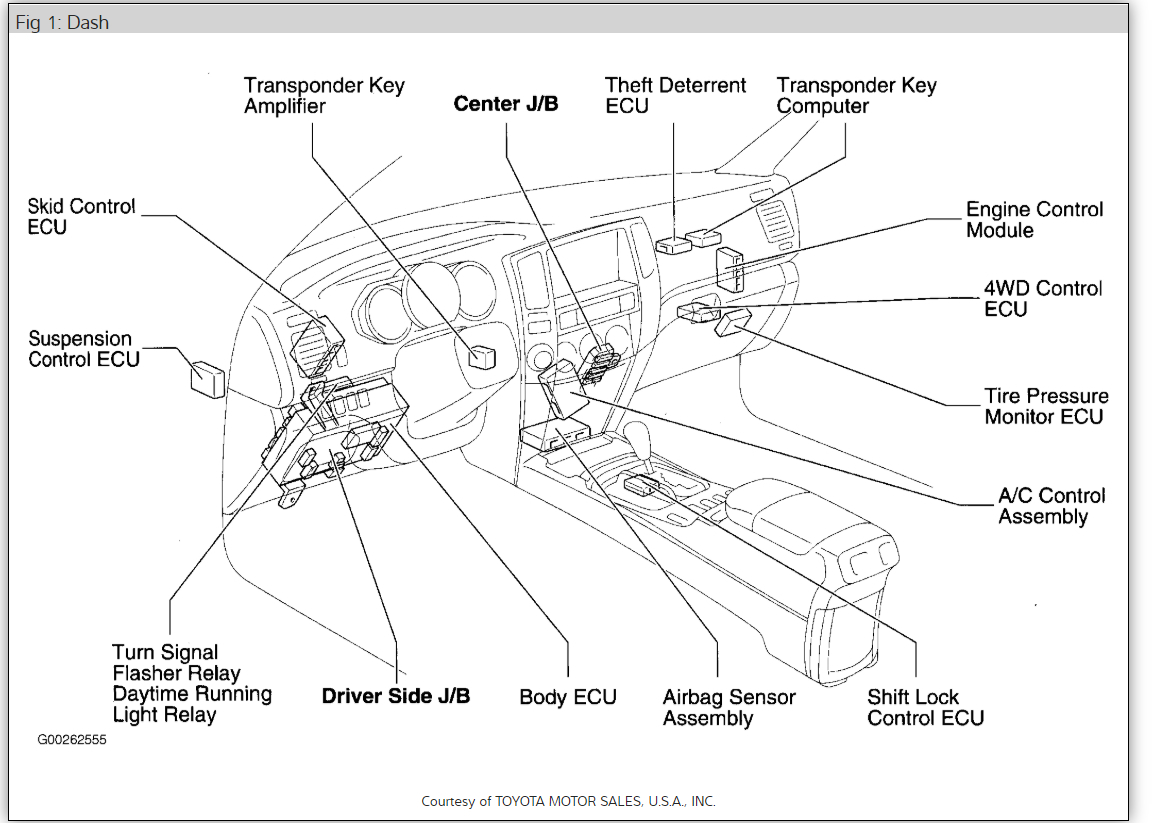 Fig 1: Dash

Transponder Key Amplifier

Center J/B

Theft Deterrent ECU

Transponder Key Computer

Skid Control ECU

Engine Control Module

4WD Control ECU

Suspension Control ECU

Tire Pressure Monitor ECU

A/C Control Assembly

Turn Signal Flasher Relay Daytime Running Light Relay

Driver Side J/B

Body ECU

Airbag Sensor Assembly

Shift Lock Control ECU

G00262555

Courtesy of TOYOTA MOTOR SALES, U.S.A., INC.