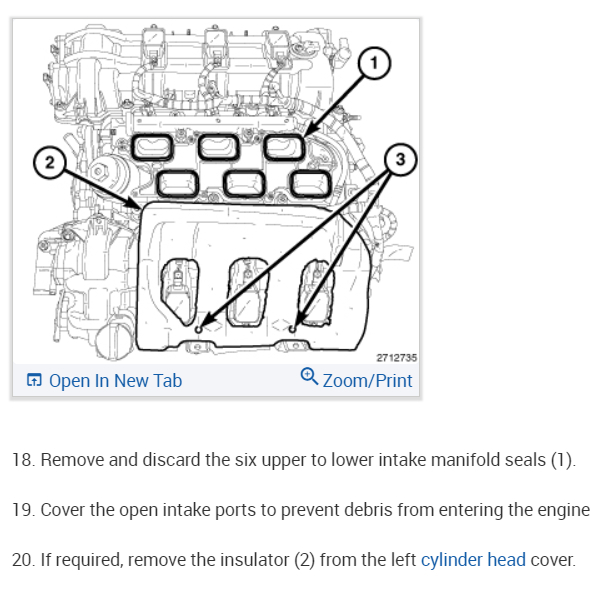 1
2
3
2712735
Open In New Tab
Zoom/Print

18. Remove and discard the six upper to lower intake manifold seals (1).

19. Cover the open intake ports to prevent debris from entering the engine

20. If required, remove the insulator (2) from the left cylinder head cover.