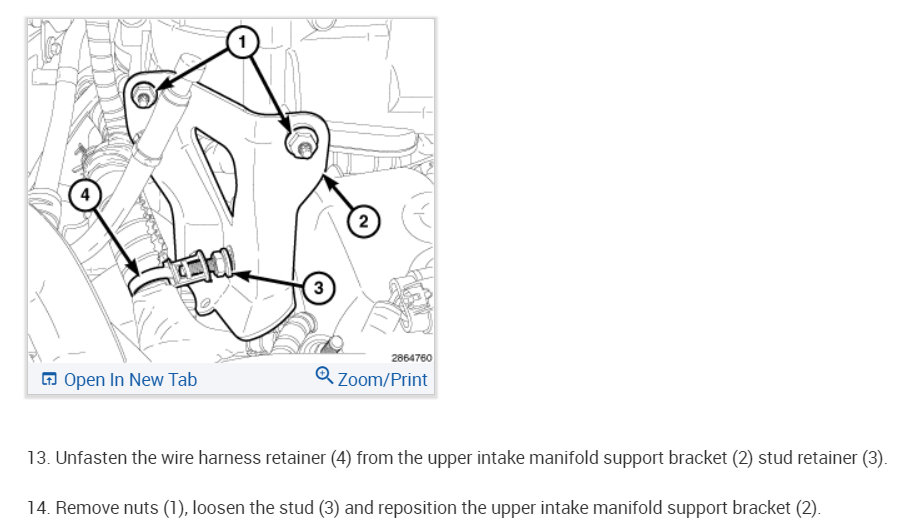 1
4
2
3
2864760
Open In New Tab
Zoom/Print

13. Unfasten the wire harness retainer (4) from the upper intake manifold support bracket (2) stud retainer (3).

14. Remove nuts (1), loosen the stud (3) and reposition the upper intake manifold support bracket (2).