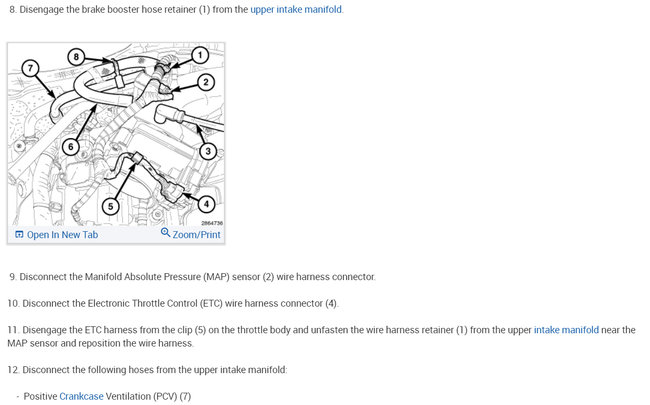 8. Disengage the brake booster hose retainer (1) from the upper intake manifold.

8
1
7
2
6
3
5
4
2864736

Open In New Tab
Zoom/Print

9. Disconnect the Manifold Absolute Pressure (MAP) sensor (2) wire harness connector.

10. Disconnect the Electronic Throttle Control (ETC) wire harness connector (4).

11. Disengage the ETC harness from the clip (5) on the throttle body and unfasten the wire harness retainer (1) from the upper intake manifold near the MAP sensor and reposition the wire harness.

12. Disconnect the following hoses from the upper intake manifold:

- Positive Crankcase Ventilation (PCV) (7)