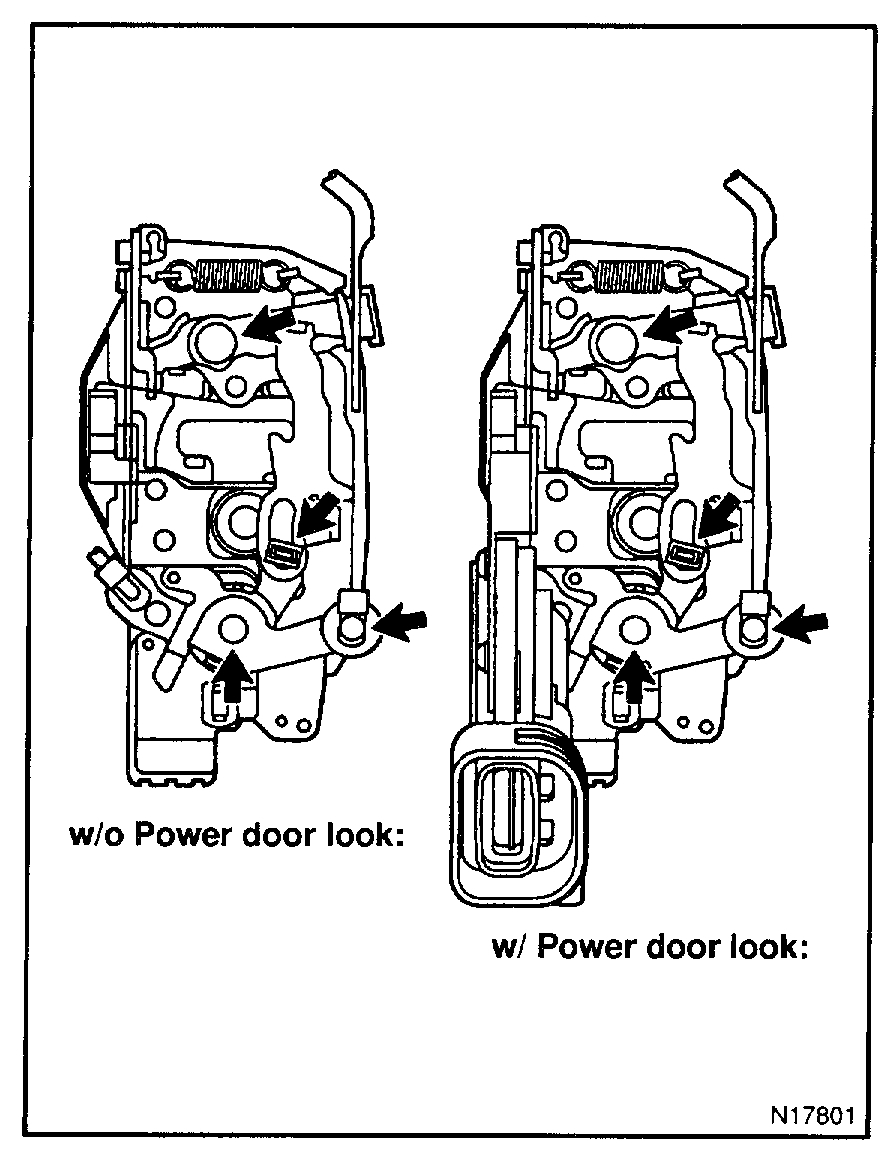 w/o Power door look:

w/ Power door look:

N17801