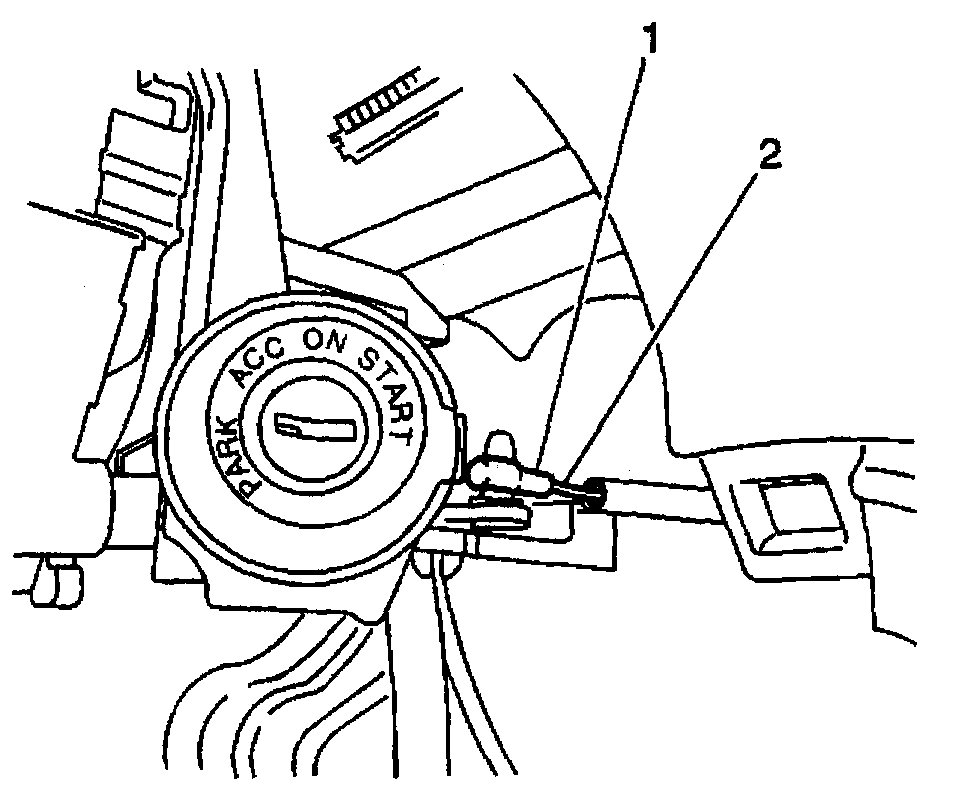 1
2
PARK ACC ON START