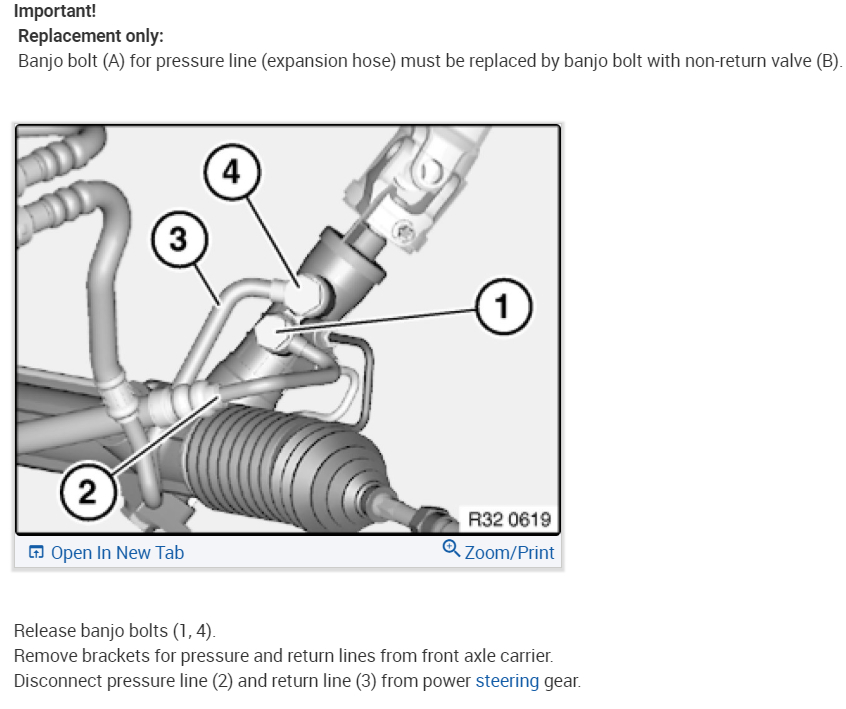 Important!
Replacement only:
Banjo bolt (A) for pressure line (expansion hose) must be replaced by banjo bolt with non-return valve (B).

4
3
1
2
R32 0619
Open In New Tab
Zoom/Print

Release banjo bolts (1, 4).
Remove brackets for pressure and return lines from front axle carrier.
Disconnect pressure line (2) and return line (3) from power steering gear.