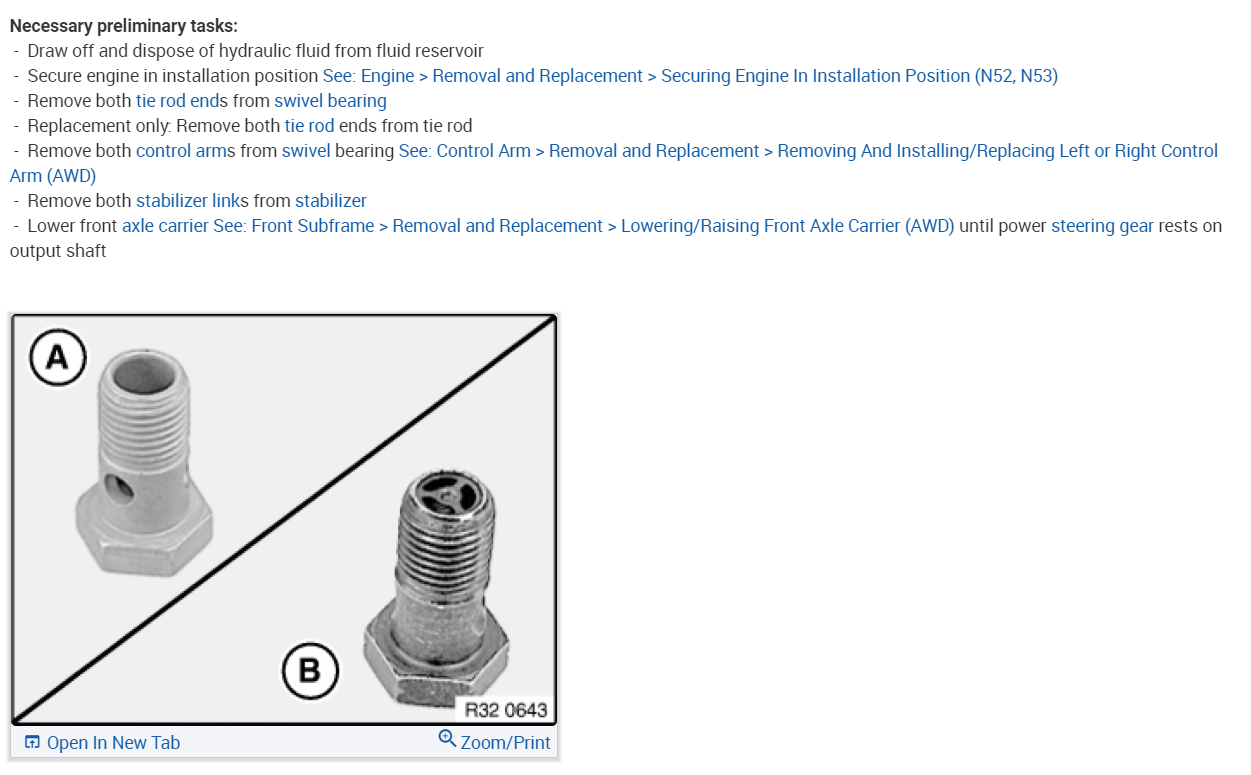 **Necessary preliminary tasks:**
- Draw off and dispose of hydraulic fluid from fluid reservoir
- Secure engine in installation position See: Engine > Removal and Replacement > Securing Engine In Installation Position (N52, N53)
- Remove both tie rod ends from swivel bearing
- Replacement only: Remove both tie rod ends from tie rod
- Remove both control arms from swivel bearing See: Control Arm > Removal and Replacement > Removing And Installing/Replacing Left or Right Control Arm (AWD)
- Remove both stabilizer links from stabilizer
- Lower front axle carrier See: Front Subframe > Removal and Replacement > Lowering/Raising Front Axle Carrier (AWD) until power steering gear rests on output shaft

A

B

R32 0643

Open In New Tab

Zoom/Print